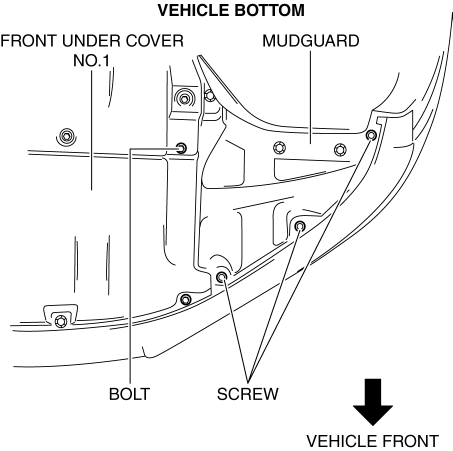 VEHICLE BOTTOM

FRONT UNDER COVER NO.1

MUDGUARD

BOLT

SCREW

VEHICLE FRONT