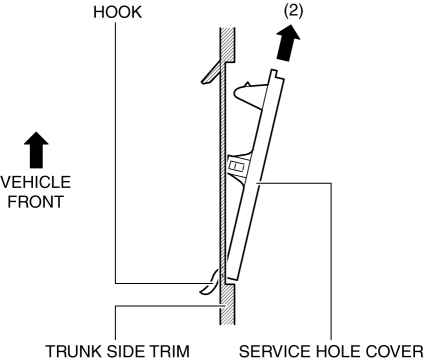 HOOK

(2)

VEHICLE FRONT

TRUNK SIDE TRIM

SERVICE HOLE COVER