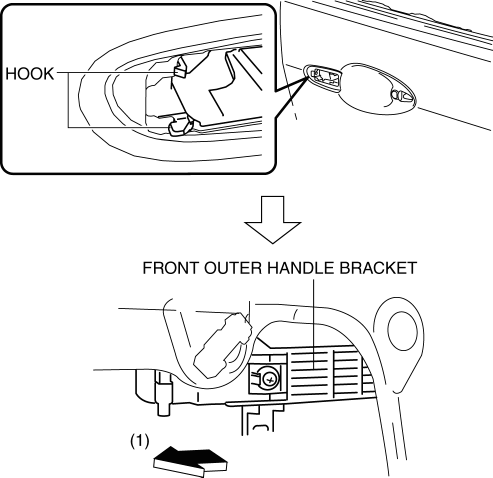 HOOK

FRONT OUTER HANDLE BRACKET

(1)