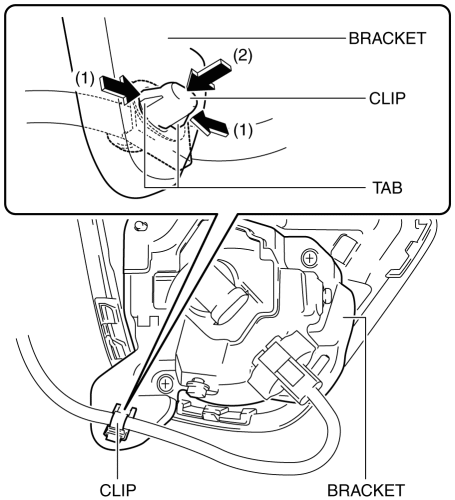 BRACKET
(2)
(1)
CLIP
(1)
TAB
CLIP
BRACKET