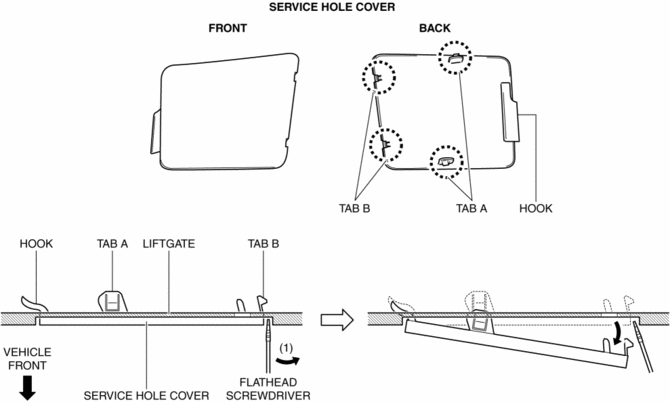 SERVICE HOLE COVER

FRONT

BACK

TAB B

TAB A

HOOK

HOOK

TAB A

LIFTGATE

TAB B

VEHICLE FRONT

SERVICE HOLE COVER

(1)

FLATHEAD SCREWDRIVER