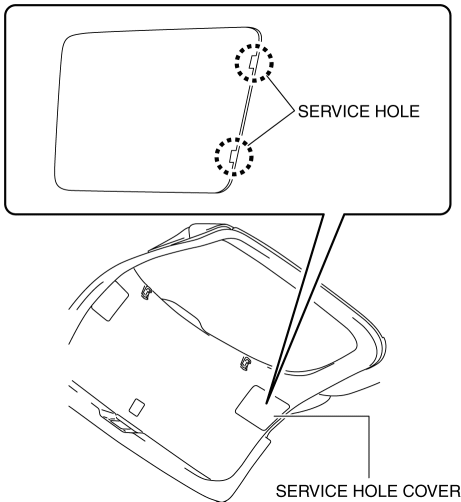 SERVICE HOLE

SERVICE HOLE COVER