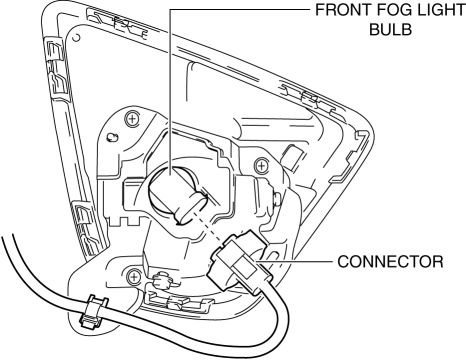 FRONT FOG LIGHT BULB

CONNECTOR