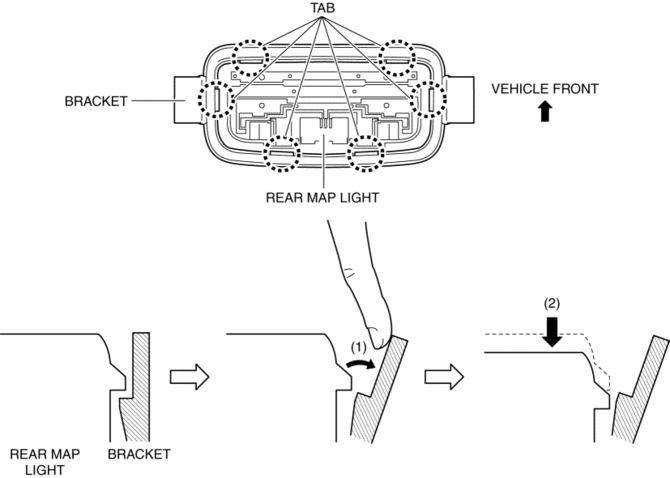 TAB

BRACKET

VEHICLE FRONT

REAR MAP LIGHT

(1)

(2)

REAR MAP LIGHT

BRACKET