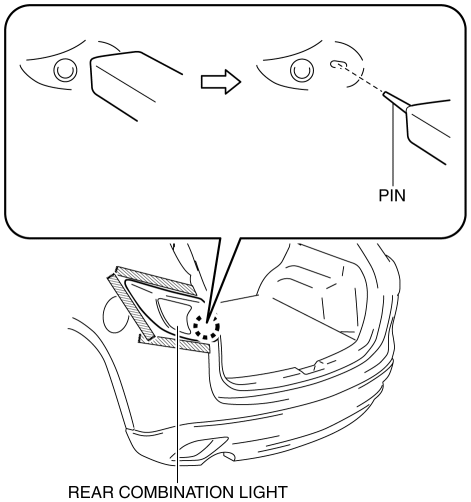 PIN

REAR COMBINATION LIGHT