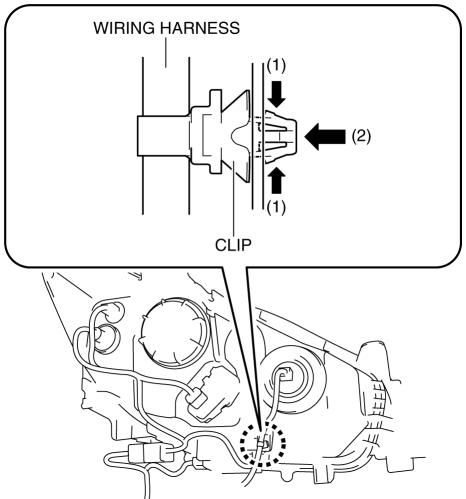 WIRING HARNESS
(1)
(2)
(1)
CLIP