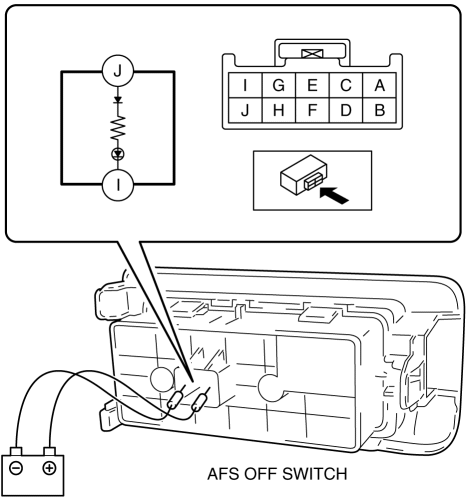 J

I

| I | G | E | C | A |
|---|---|---|---|---|
| J | H | F | D | B |

AFS OFF SWITCH