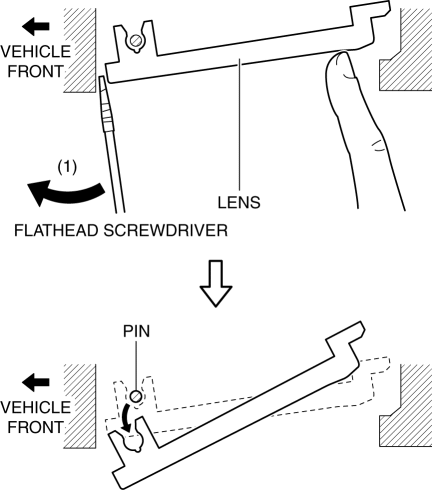 VEHICLE FRONT

(1)

LENS

FLATHEAD SCREWDRIVER

PIN

VEHICLE FRONT