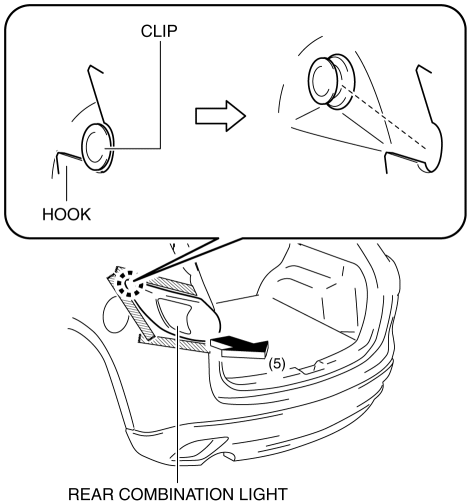 CLIP

HOOK

(5)

REAR COMBINATION LIGHT