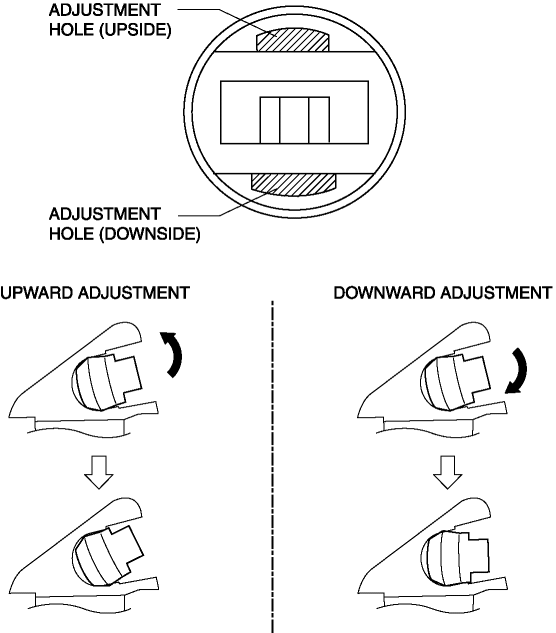 ADJUSTMENT HOLE (UPSIDE)

ADJUSTMENT HOLE (DOWNSIDE)

UPWARD ADJUSTMENT

DOWNWARD ADJUSTMENT