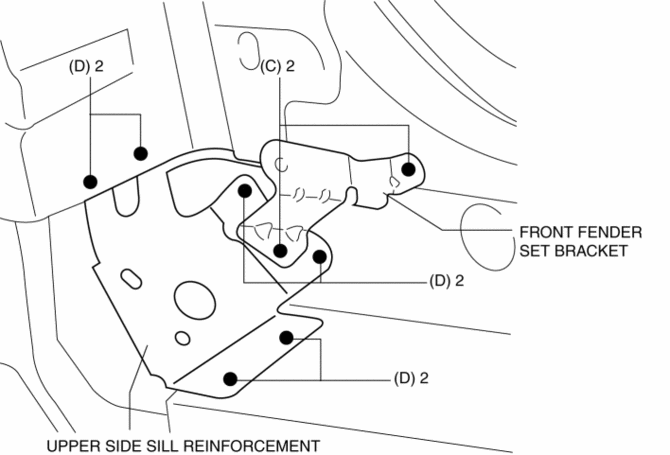 (D) 2

(C) 2

FRONT FENDER SET BRACKET

(D) 2

(D) 2

UPPER SIDE SILL REINFORCEMENT