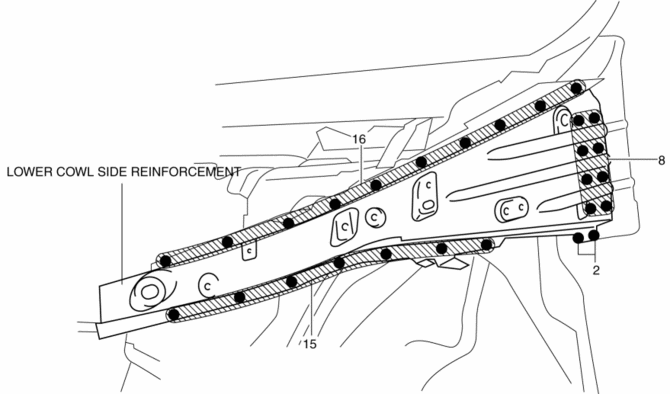 LOWER COWL SIDE REINFORCEMENT

16

8

2

15