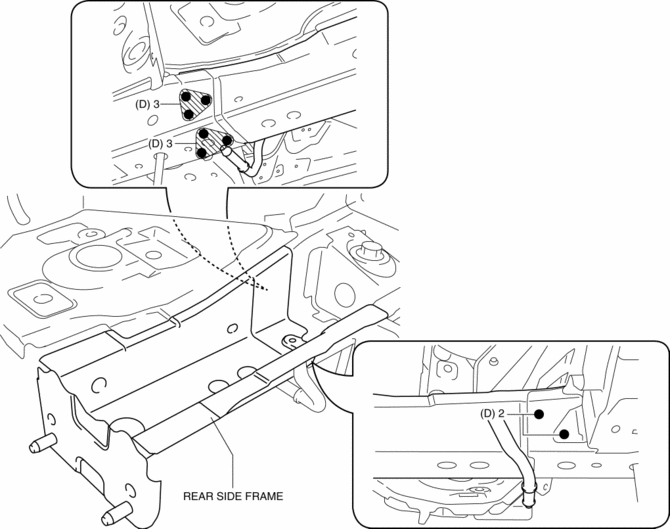 (D) 3

(D) 3

(D) 2

REAR SIDE FRAME