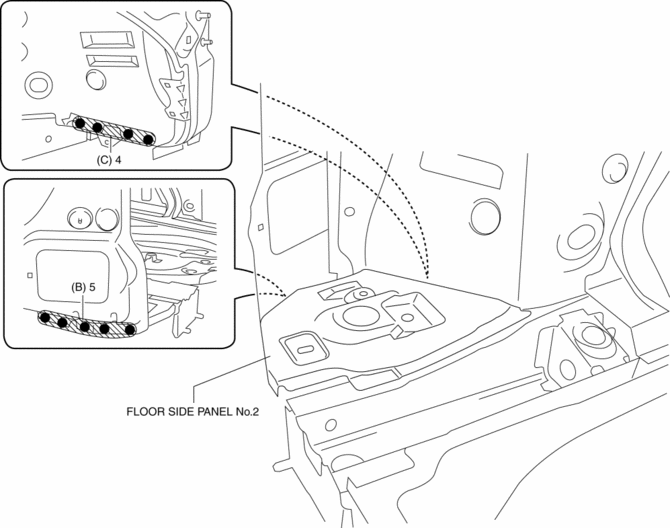 (C) 4

(B) 5

FLOOR SIDE PANEL No.2