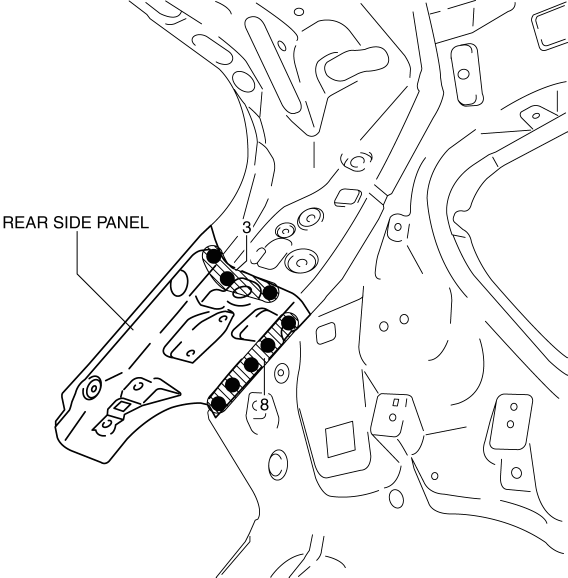 REAR SIDE PANEL
3
8