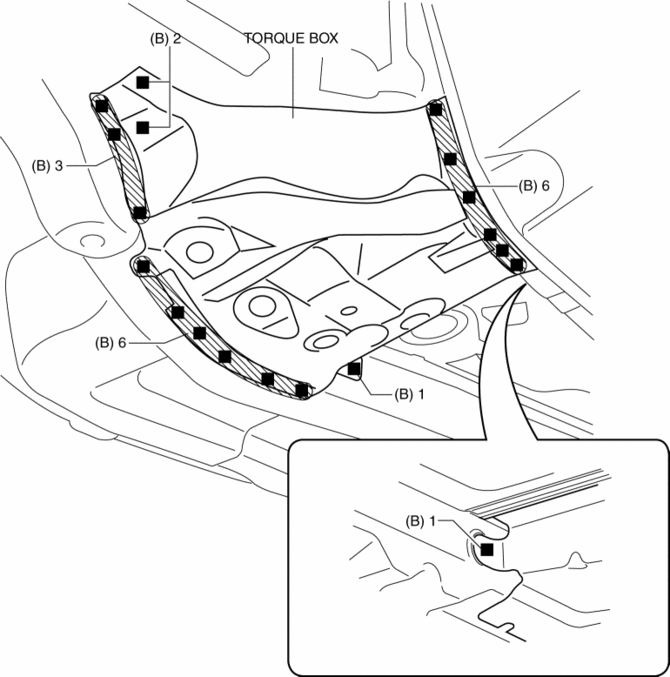 (B) 2
TORQUE BOX
(B) 3
(B) 6
(B) 6
(B) 1
(B) 1