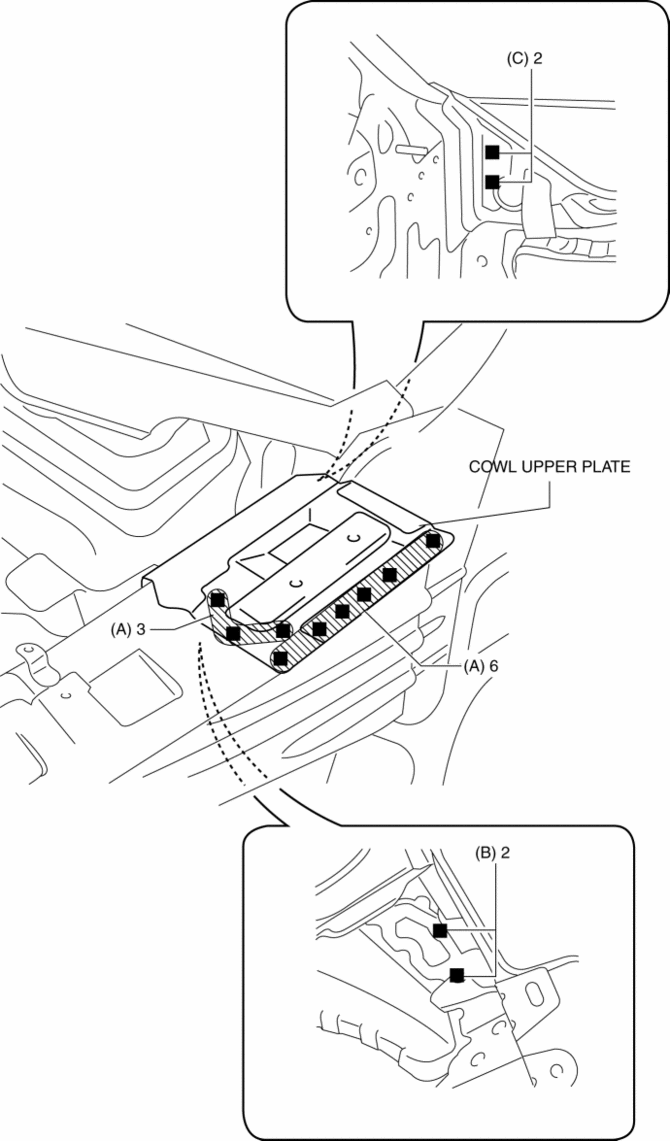 (C) 2

COWL UPPER PLATE

(A) 3

(A) 6

(B) 2