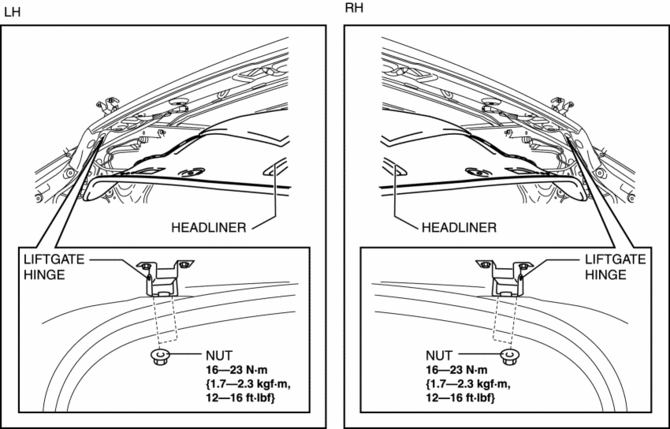 LH

HEADLINER

LIFTGATE HINGE

NUT
16—23 N·m
{1.7—2.3 kgf·m,
12—16 ft·lbf}

RH

HEADLINER

LIFTGATE HINGE

NUT
16—23 N·m
{1.7—2.3 kgf·m,
12—16 ft·lbf}