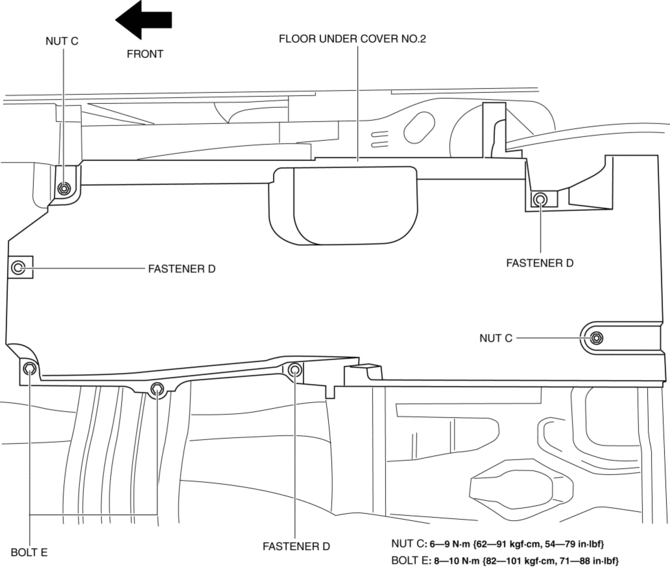 NUT C

FRONT

FLOOR UNDER COVER NO.2

FASTENER D

FASTENER D

NUT C

BOLT E

FASTENER D

NUT C: 6—9 N·m {62—91 kgf·cm, 54—79 in·lbf}
BOLT E: 8—10 N·m {82—101 kgf·cm, 71—88 in·lbf}