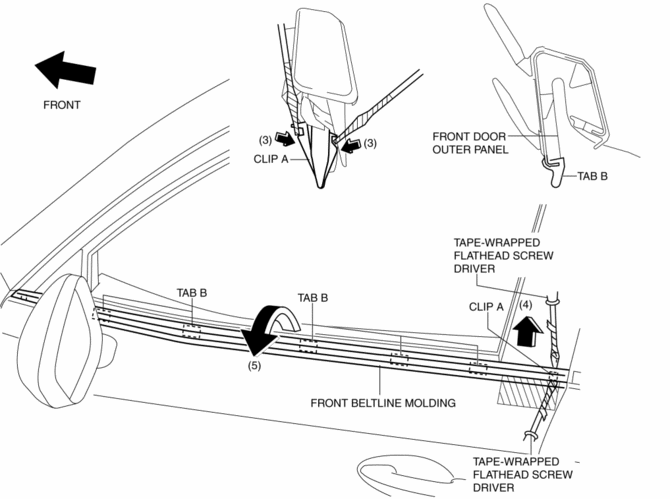 FRONT

(3)

(3)

CLIP A

FRONT DOOR OUTER PANEL

TAB B

TAPE-WRAPPED FLATHEAD SCREW DRIVER

TAB B

TAB B

CLIP A

(4)

(5)

FRONT BELTLINE MOLDING

TAPE-WRAPPED FLATHEAD SCREW DRIVER