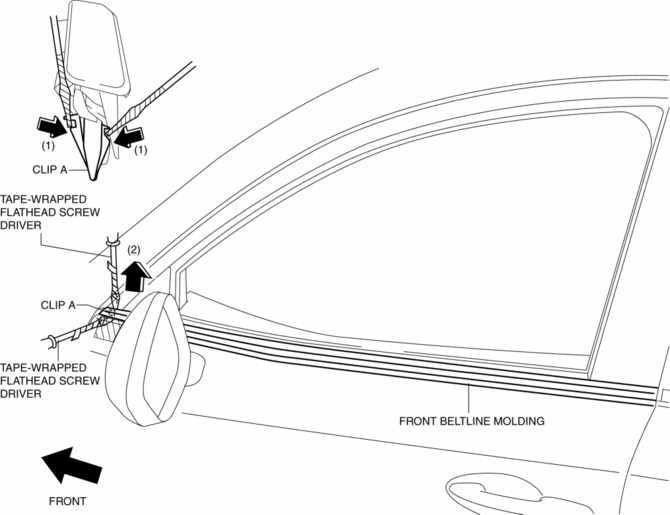 (1)
(1)
CLIP A
TAPE-WRAPPED FLATHEAD SCREW DRIVER
(2)
CLIP A
TAPE-WRAPPED FLATHEAD SCREW DRIVER
FRONT BELTLINE MOLDING
FRONT