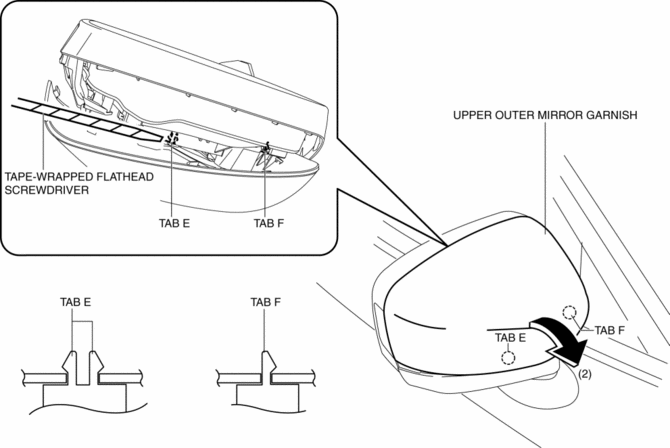 TAPE-WRAPPED FLATHEAD SCREWDRIVER

TAB E

TAB F

UPPER OUTER MIRROR GARNISH

TAB E

TAB F

TAB E

TAB F

(2)