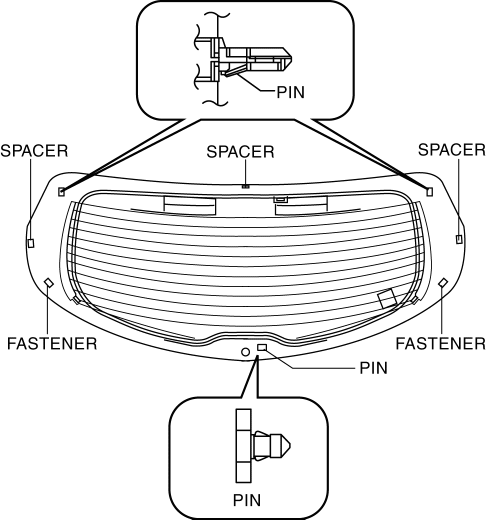 PIN

SPACER
SPACER
SPACER

FASTENER
FASTENER

PIN

PIN