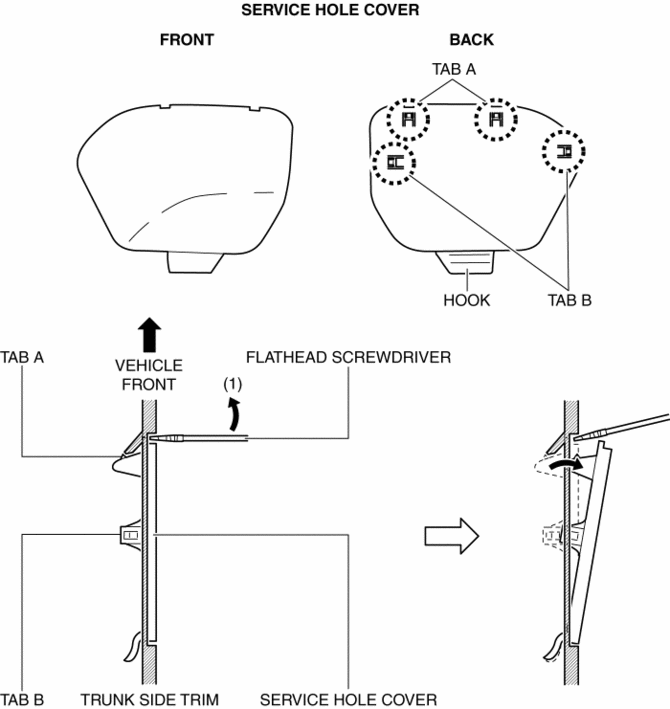 SERVICE HOLE COVER

FRONT

BACK

TAB A

HOOK

TAB B

TAB A

VEHICLE FRONT

FLATHEAD SCREWDRIVER

(1)

TAB B

TRUNK SIDE TRIM

SERVICE HOLE COVER