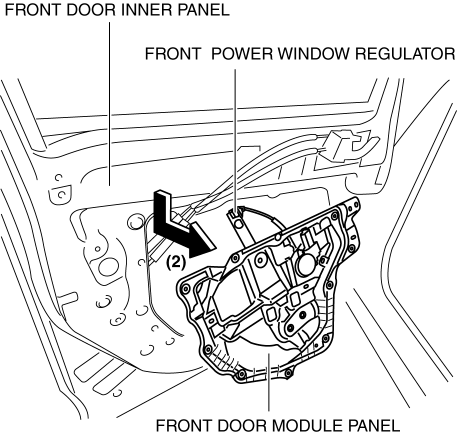 FRONT DOOR INNER PANEL

FRONT POWER WINDOW REGULATOR

(2)

FRONT DOOR MODULE PANEL