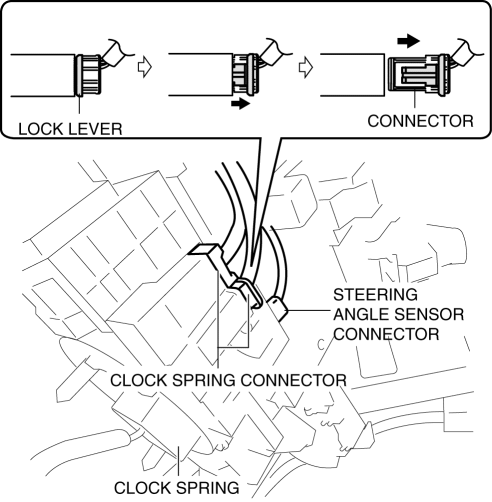 LOCK LEVER

CONNECTOR

STEERING ANGLE SENSOR CONNECTOR

CLOCK SPRING CONNECTOR

CLOCK SPRING