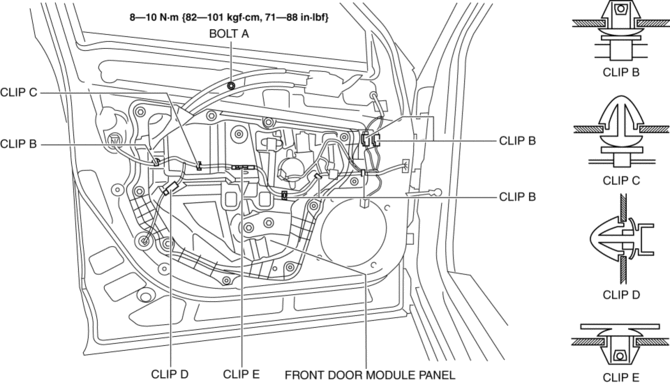 8—10 N·m {82—101 kgf·cm, 71—88 in·lbf}

BOLT A

CLIP C

CLIP B

CLIP B

CLIP B

CLIP D

CLIP E

FRONT DOOR MODULE PANEL

CLIP B

CLIP C

CLIP D

CLIP E