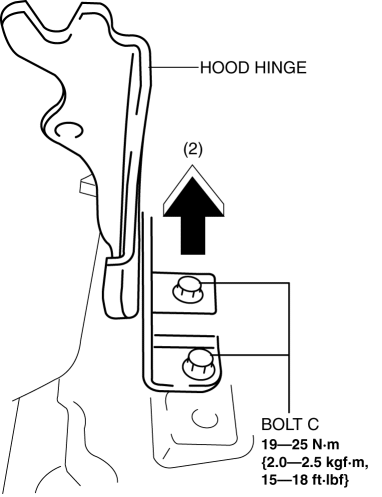 HOOD HINGE

(2)

BOLT C
19—25 N·m
{2.0—2.5 kgf·m,
15—18 ft·lbf}