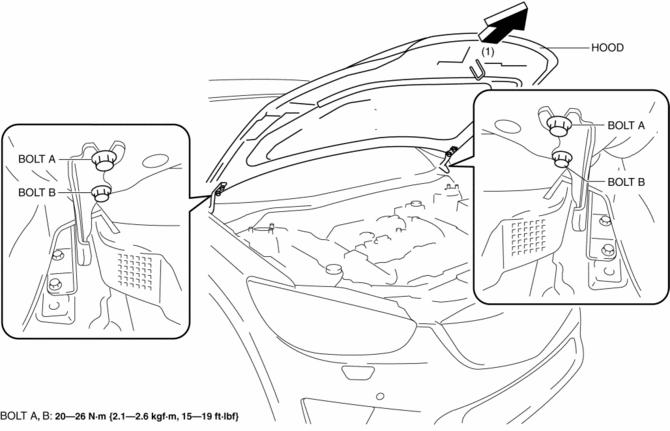 (1)
HOOD
BOLT A
BOLT B
BOLT A
BOLT B
BOLT A, B: 20—26 N·m {2.1—2.6 kgf·m, 15—19 ft·lbf}