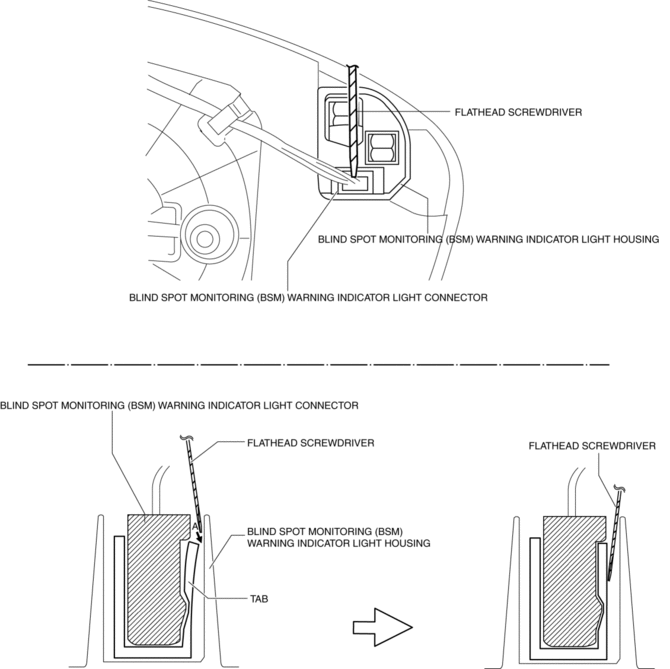 FLATHEAD SCREWDRIVER

BLIND SPOT MONITORING (BSM) WARNING INDICATOR LIGHT HOUSING

BLIND SPOT MONITORING (BSM) WARNING INDICATOR LIGHT CONNECTOR

BLIND SPOT MONITORING (BSM) WARNING INDICATOR LIGHT CONNECTOR

FLATHEAD SCREWDRIVER

A

BLIND SPOT MONITORING (BSM) WARNING INDICATOR LIGHT HOUSING

TAB

FLATHEAD SCREWDRIVER