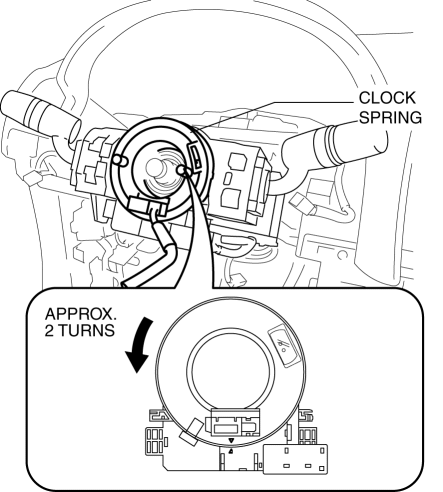 CLOCK SPRING

APPROX. 2 TURNS