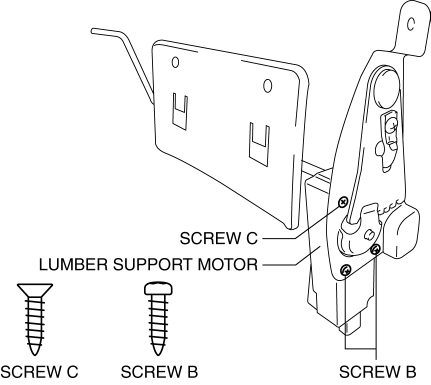 SCREW C
LUMBER SUPPORT MOTOR
SCREW C
SCREW B
SCREW B