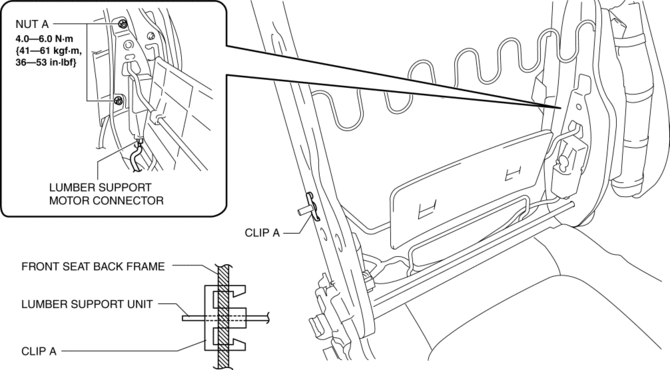 NUT A
4.0—6.0 N·m
{41—61 kgf·m,
36—53 in·lbf}

LUMBER SUPPORT
MOTOR CONNECTOR

CLIP A

FRONT SEAT BACK FRAME

LUMBER SUPPORT UNIT

CLIP A