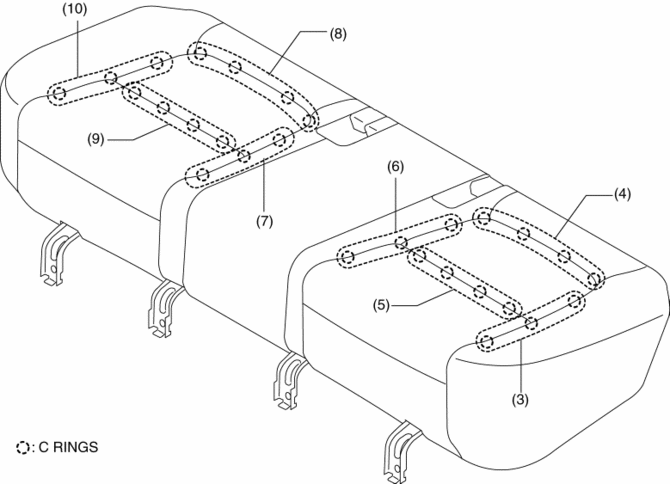 (10)
(8)
(9)
(7)
(6)
(4)
(5)
(3)
: C RINGS