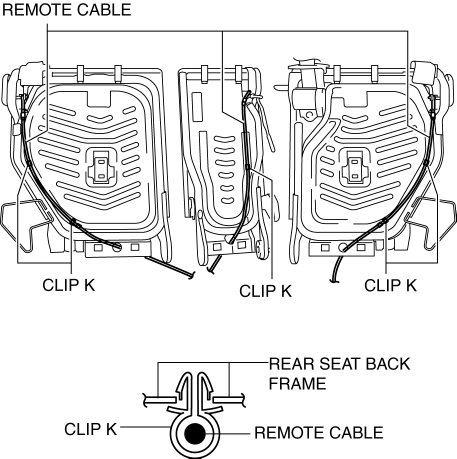 REMOTE CABLE

CLIP K

CLIP K

CLIP K

REAR SEAT BACK FRAME

CLIP K

REMOTE CABLE