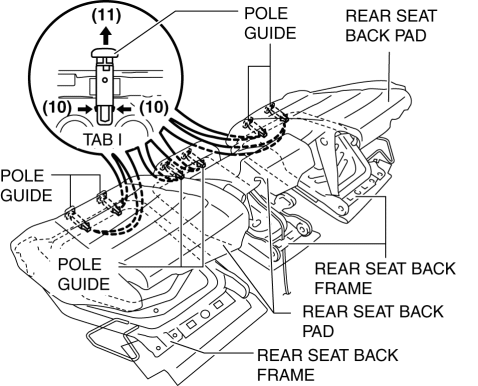 (11)

POLE GUIDE

REAR SEAT BACK PAD

(10)

(10)

TAB I

POLE GUIDE

POLE GUIDE

REAR SEAT BACK FRAME

REAR SEAT BACK PAD

REAR SEAT BACK FRAME