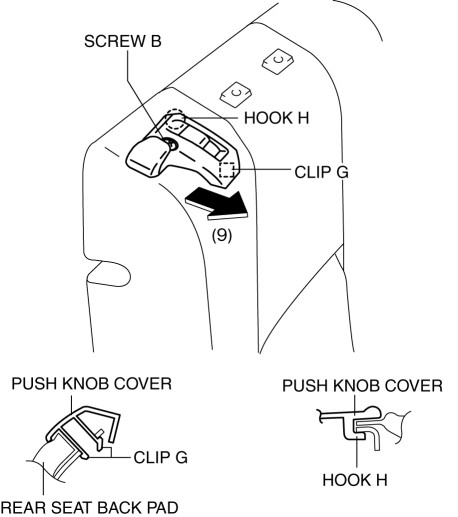 SCREW B
C
C
HOOK H
CLIP G
(9)
PUSH KNOB COVER
CLIP G
REAR SEAT BACK PAD
PUSH KNOB COVER
HOOK H