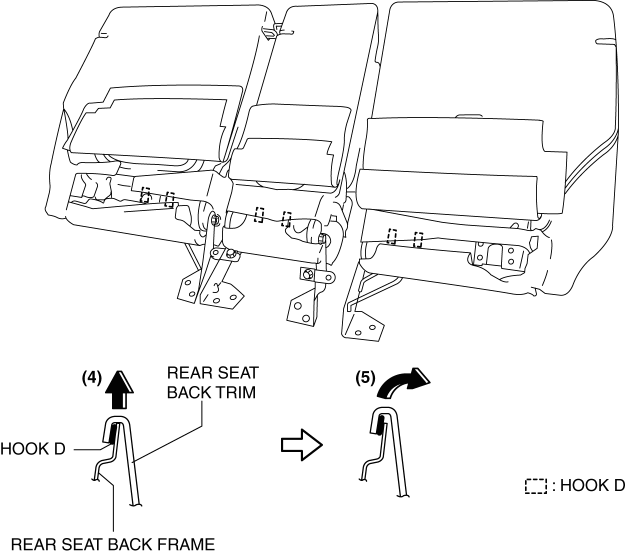 (4)

REAR SEAT BACK TRIM

HOOK D

REAR SEAT BACK FRAME

(5)

: HOOK D