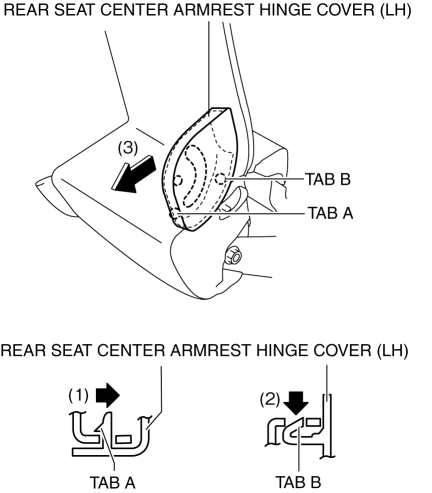 REAR SEAT CENTER ARMREST HINGE COVER (LH)

(3)

TAB B

TAB A

REAR SEAT CENTER ARMREST HINGE COVER (LH)

(1)

(2)

TAB A

TAB B