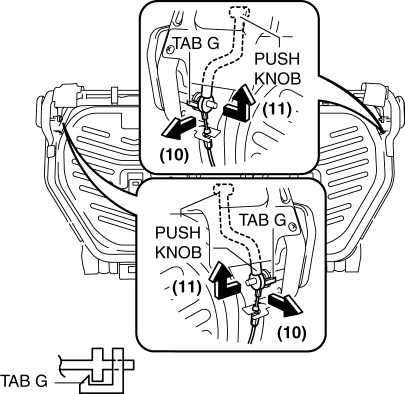 TAB G
PUSH KNOB
(11)
(10)

PUSH KNOB
TAB G
(11)
(10)

TAB G