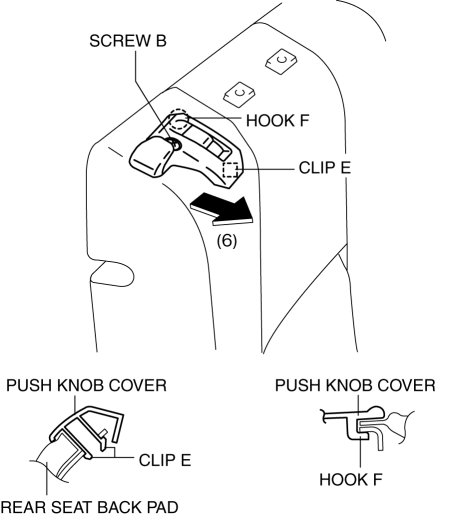 SCREW B

C

C

HOOK F

CLIP E

(6)

PUSH KNOB COVER

CLIP E

REAR SEAT BACK PAD

PUSH KNOB COVER

HOOK F