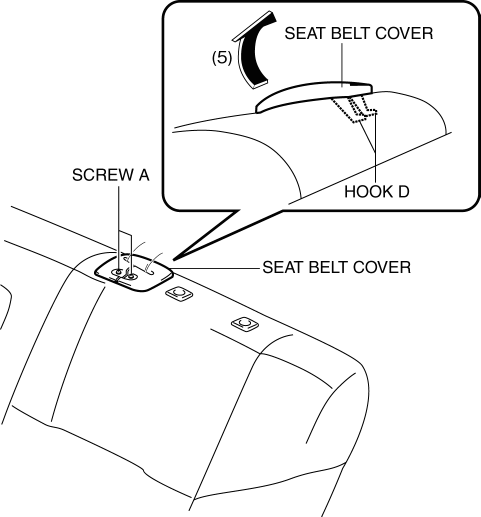 (5)
SEAT BELT COVER
HOOK D
SCREW A
SEAT BELT COVER