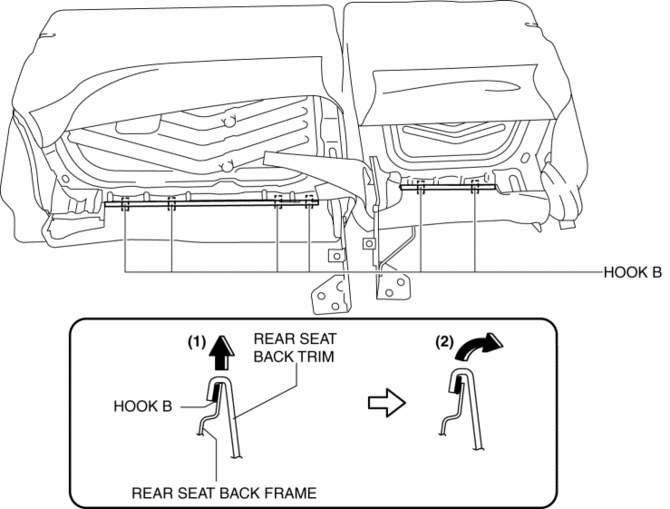 HOOK B

(1)

REAR SEAT BACK TRIM

HOOK B

REAR SEAT BACK FRAME

(2)