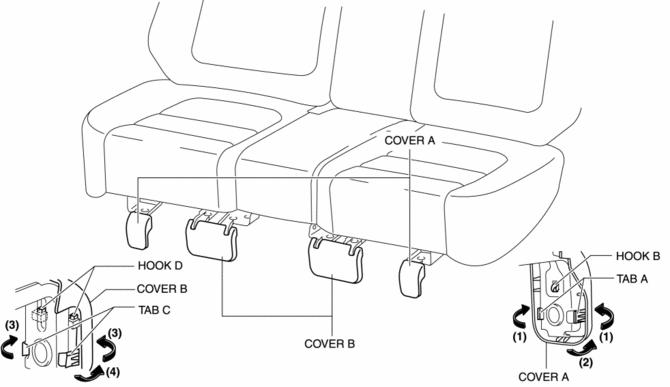 COVER A

HOOK D
COVER B
TAB C
(3)
(3)
(4)

COVER B

HOOK B
TAB A
(1)
(1)
(2)
COVER A