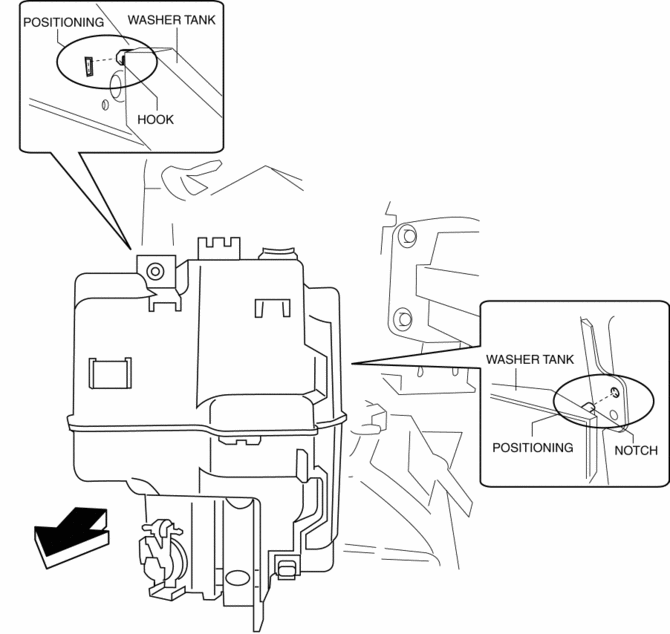 POSITIONING
WASHER TANK
HOOK

WASHER TANK
POSITIONING
NOTCH