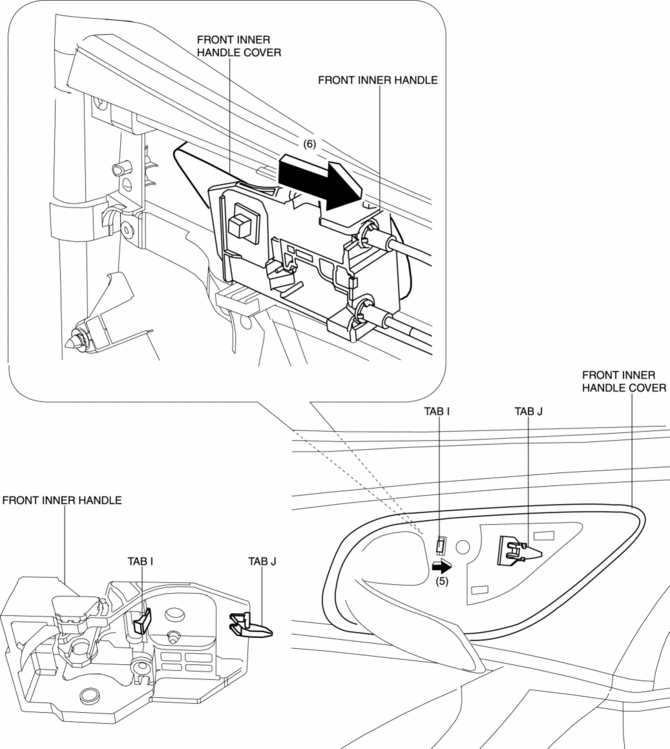 FRONT INNER HANDLE COVER

FRONT INNER HANDLE

(6)

FRONT INNER HANDLE COVER

TAB I

TAB J

FRONT INNER HANDLE

TAB I

TAB J

(5)